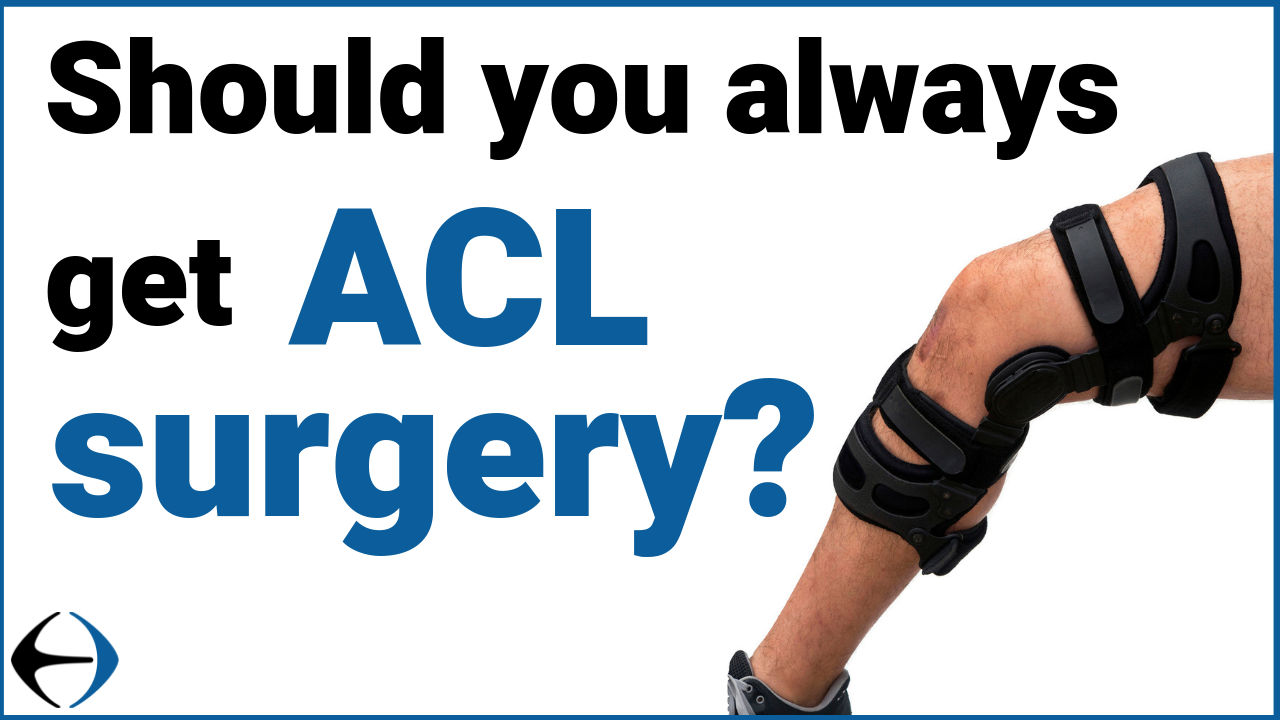 Should you always get ACL surgery?